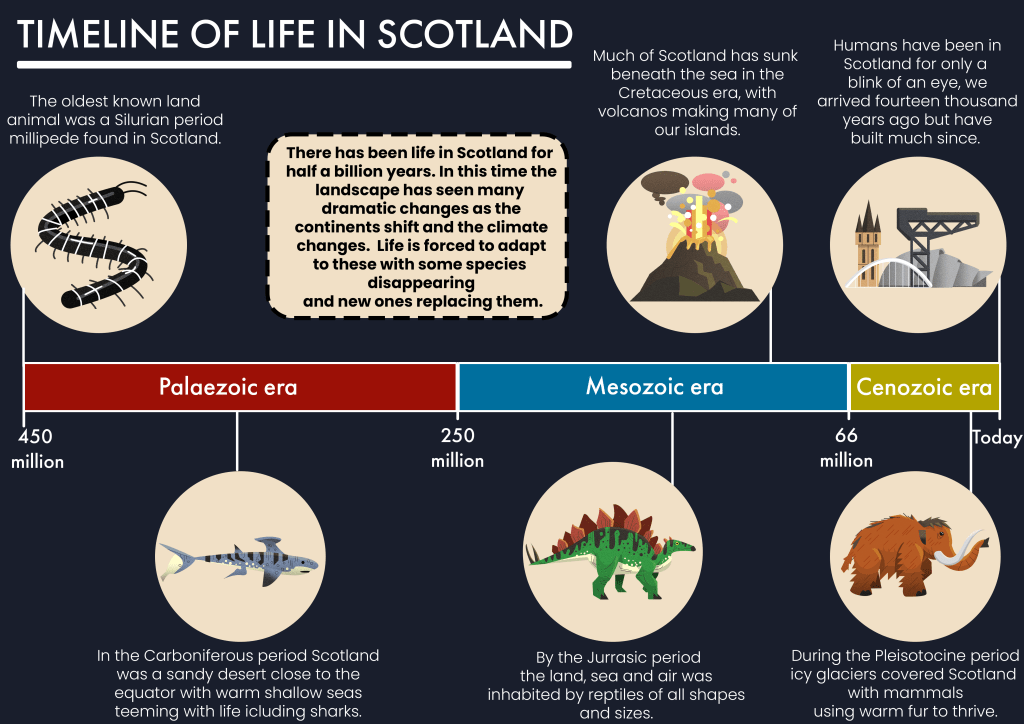 TIMELINE OF LIFE IN SCOTLAND

The oldest known land animal was a Silurian period millipede found in Scotland.

There has been life in Scotland for half a billion years. In this time the landscape has seen many dramatic changes as the continents shift and the climate changes. Life is forced to adapt to these with some species disappearing and new ones replacing them.

Much of Scotland has sunk beneath the sea in the Cretaceous era, with volcanos making many of our islands.

Humans have been in Scotland for only a blink of an eye, we arrived fourteen thousand years ago but have built much since.

Palaezoic era

Mesozoic era

Cenozoic era

450 million

250 million

66 million

Today

In the Carboniferous period Scotland was a sandy desert close to the equator with warm shallow seas teeming with life icluding sharks.

By the Jurrasic period the land, sea and air was inhabited by reptiles of all shapes and sizes.

During the Pleisotocine period icy glaciers covered Scotland with mammals using warm fur to thrive.